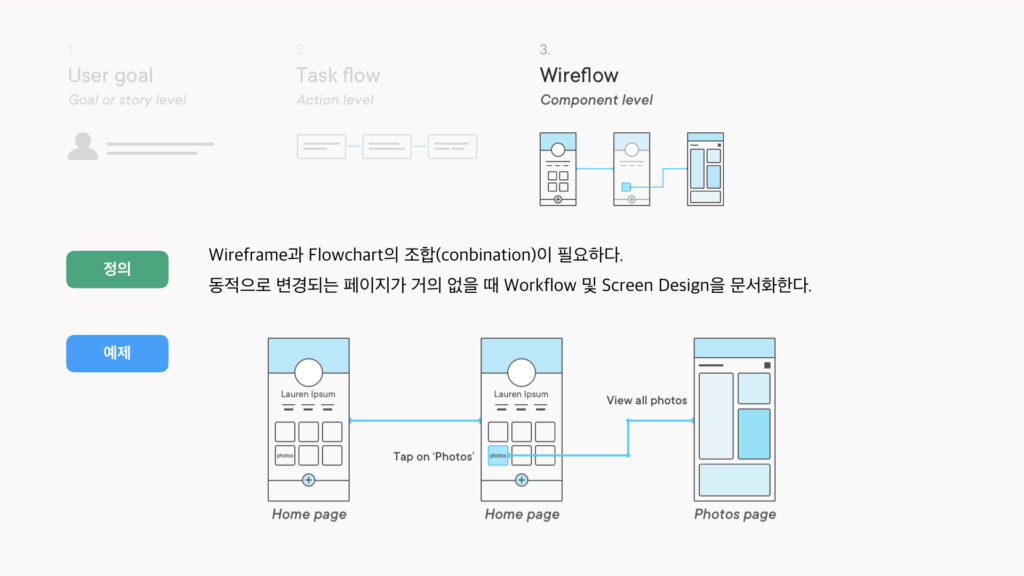 1.
User goal
Goal or story level

2.
Task flow
Action level

3.
Wireflow
Component level

정의

Wireframe과 Flowchart의 조합(conbination)이 필요하다.
동적으로 변경되는 페이지가 거의 없을 때 Workflow 및 Screen Design을 문서화한다.

예제

Lauren Ipsum
photos
Home page

Tap on 'Photos'

Lauren Ipsum
photos
Home page

View all photos

Photos page