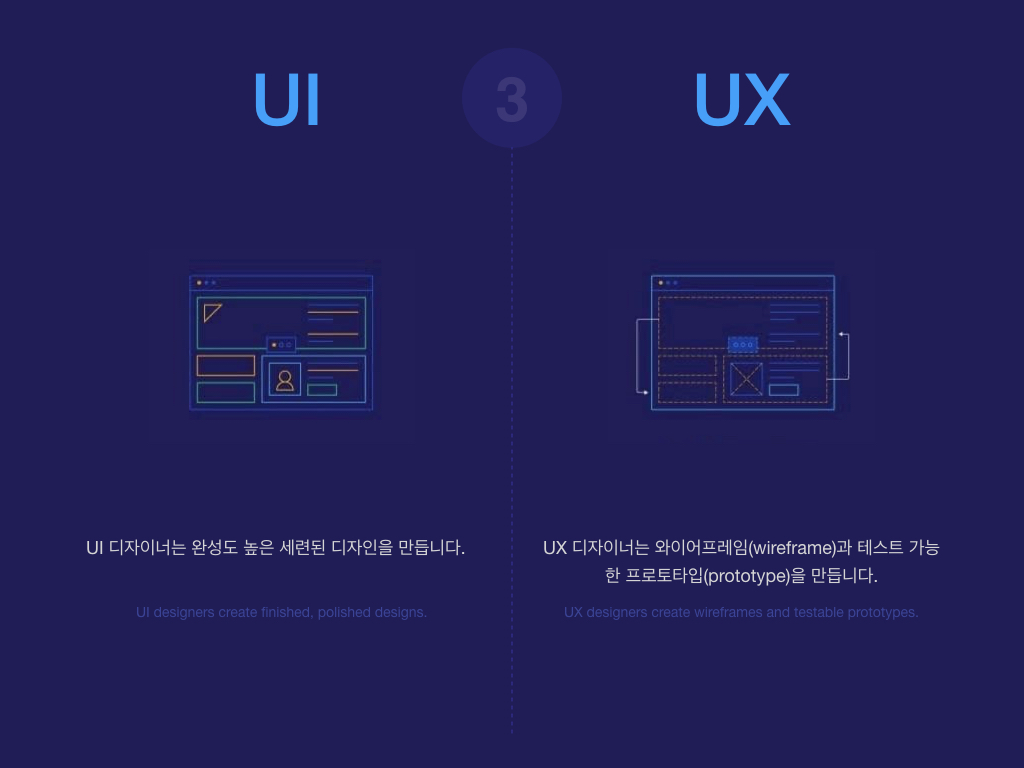 UI

3

UX

UI 디자이너는 완성도 높은 세련된 디자인을 만듭니다.

UI designers create finished, polished designs.

UX 디자이너는 와이어프레임(wireframe)과 테스트 가능한 프로토타입(prototype)을 만듭니다.

UX designers create wireframes and testable prototypes.